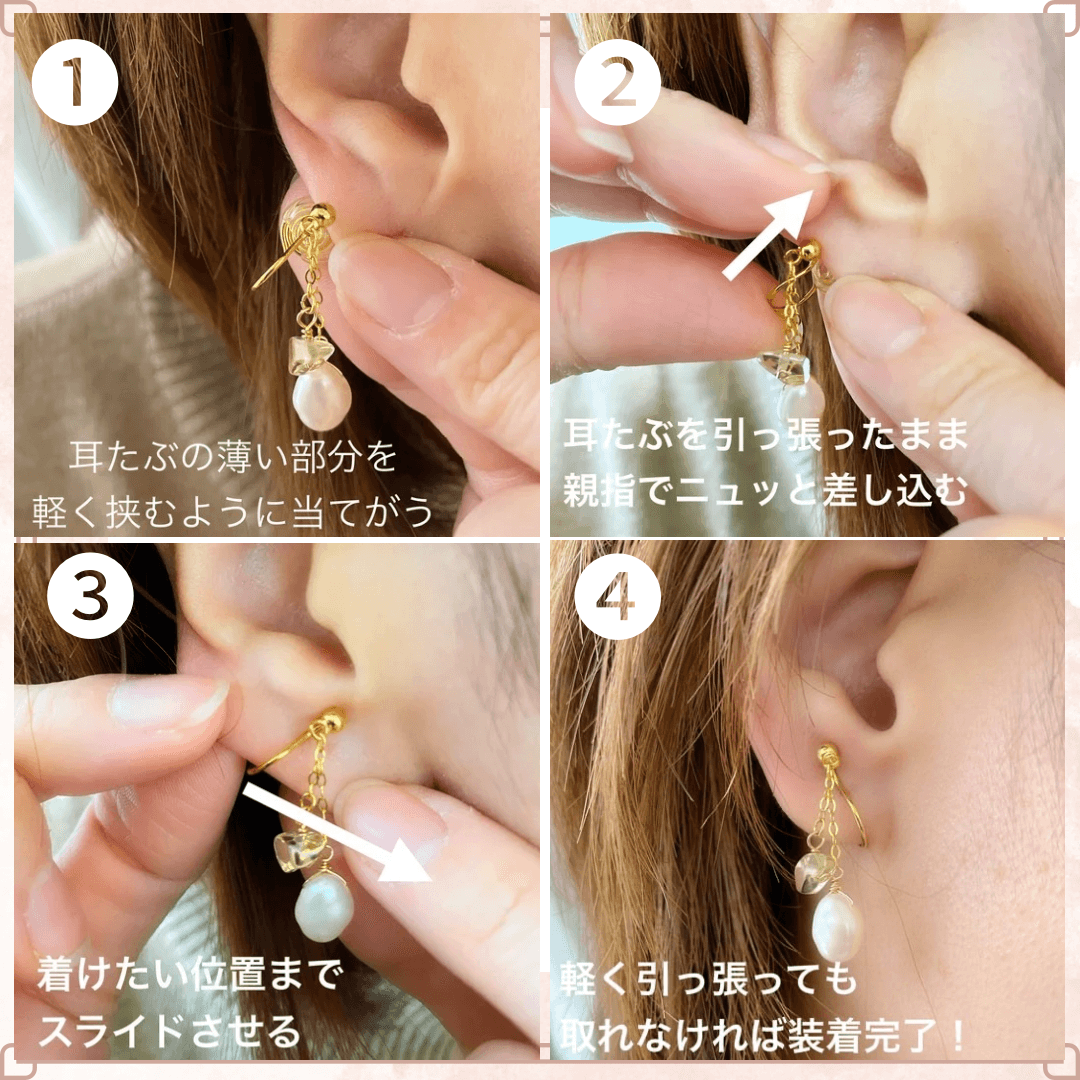 1

耳たぶの薄い部分を
軽く挟むように当てがう

2

耳たぶを引っ張ったまま
親指でニュッと差し込む

3

着けたい位置まで
スライドさせる

4

軽く引っ張っても
取れなければ装着完了！